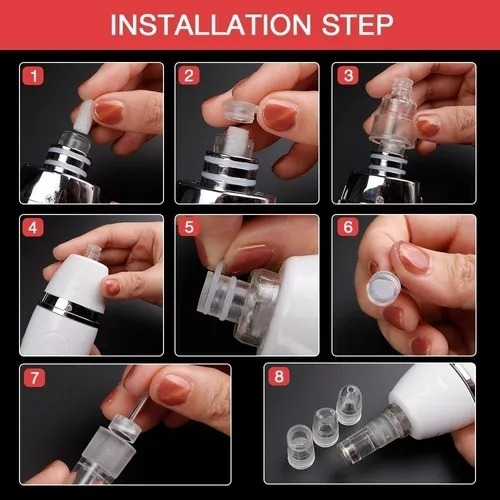 INSTALLATION STEP

1

2

3

4

5

6

7

8