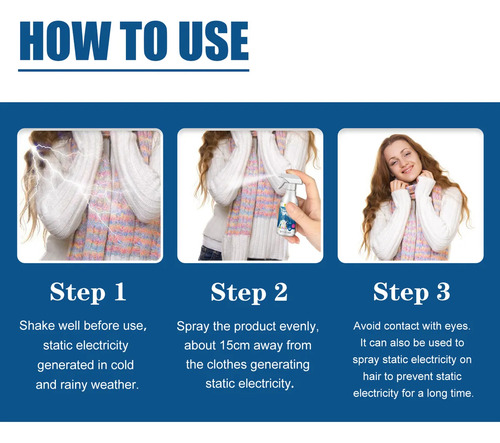 HOW TO USE

Step 1

Shake well before use, static electricity generated in cold and rainy weather.

Step 2

Spray the product evenly, about 15cm away from the clothes generating static electricity.

Step 3

Avoid contact with eyes. It can also be used to spray static electricity on hair to prevent static electricity for a long time.