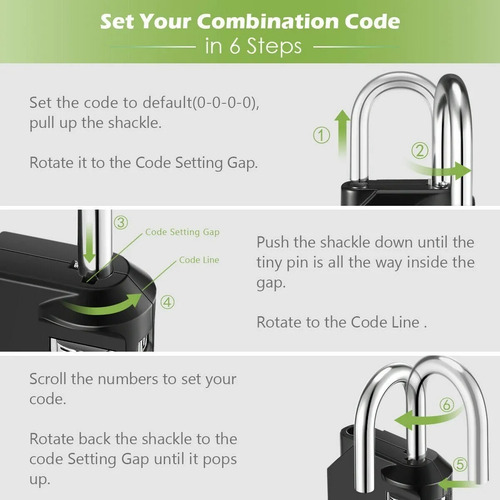 Set Your Combination Code
in 6 Steps

Set the code to default(0-0-0-0), pull up the shackle.

Rotate it to the Code Setting Gap.

①

②

③

Code Setting Gap

Code Line

④

Push the shackle down until the tiny pin is all the way inside the gap.

Rotate to the Code Line .

Scroll the numbers to set your code.

Rotate back the shackle to the code Setting Gap until it pops up.

⑥

⑤