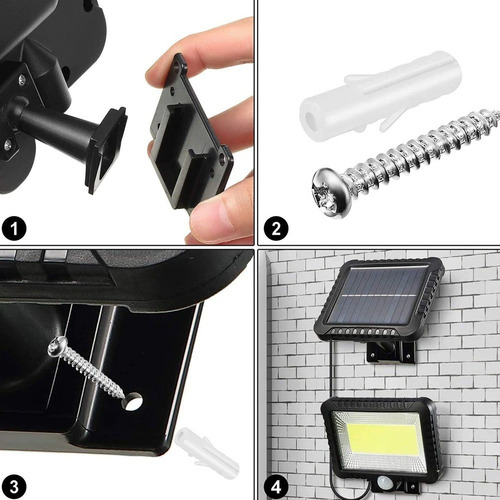 1

2

3

4