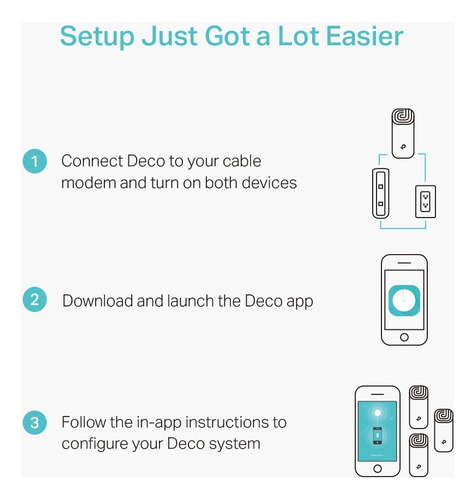 Setup Just Got a Lot Easier

1 Connect Deco to your cable modem and turn on both devices

2 Download and launch the Deco app

3 Follow the in-app instructions to configure your Deco system