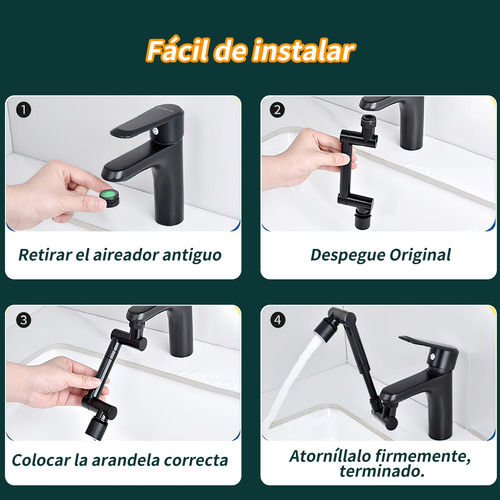 Fácil de instalar

1

Retirar el aireador antiguo

2

Despegue Original

3

Colocar la arandela correcta

4

Atorníllalo firmemente, terminado.