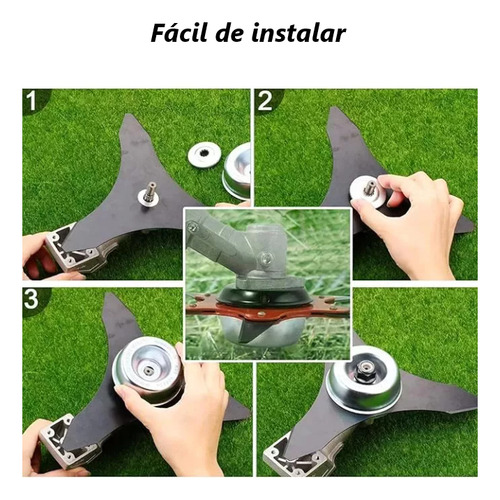 Fácil de instalar

1

2

3