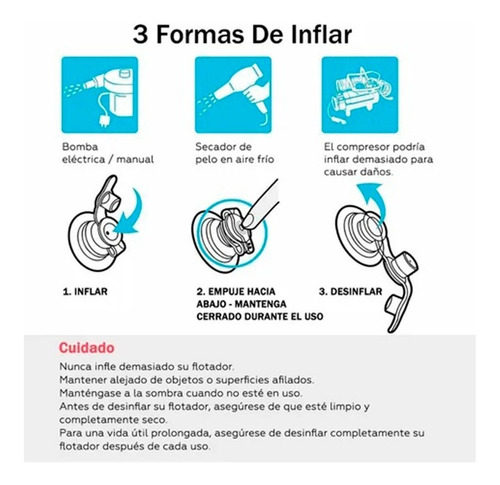 3 Formas De Inflar

Bomba eléctrica / manual

Secador de pelo en aire frío

El compresor podría inflar demasiado para causar daños.

1. INFLAR

2. EMPUJE HACIA ABAJO - MANTENGA CERRADO DURANTE EL USO

3. DESINFLAR

Cuidado

Nunca infle demasiado su flotador.
Mantener alejado de objetos o superficies afilados.
Manténgase a la sombra cuando no esté en uso.
Antes de desinflar su flotador, asegúrese de que esté limpio y completamente seco.
Para una vida útil prolongada, asegúrese de desinflar completamente su flotador después de cada uso.