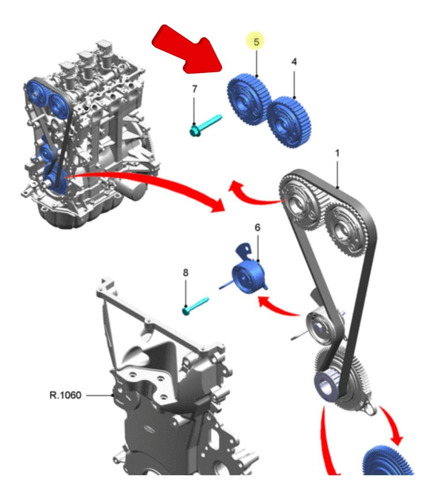 5
4
7
1
6
8
R.1060