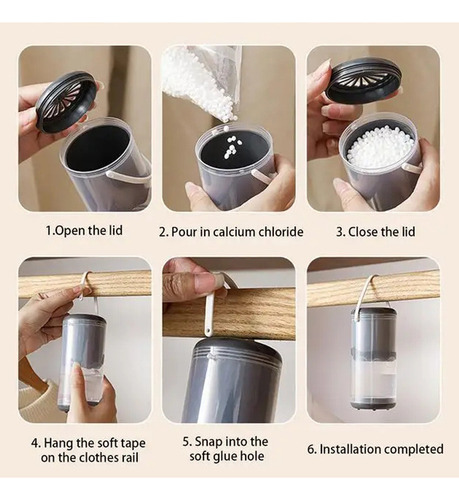 1.Open the lid

2. Pour in calcium chloride

3. Close the lid

4. Hang the soft tape on the clothes rail

5. Snap into the soft glue hole

6. Installation completed