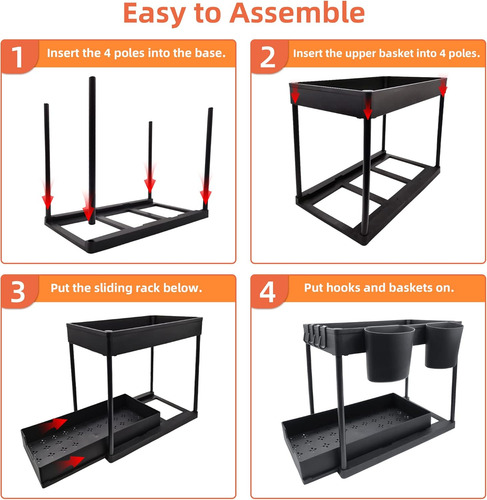 Easy to Assemble

1 Insert the 4 poles into the base.

2 Insert the upper basket into 4 poles.

3 Put the sliding rack below.

4 Put hooks and baskets on.