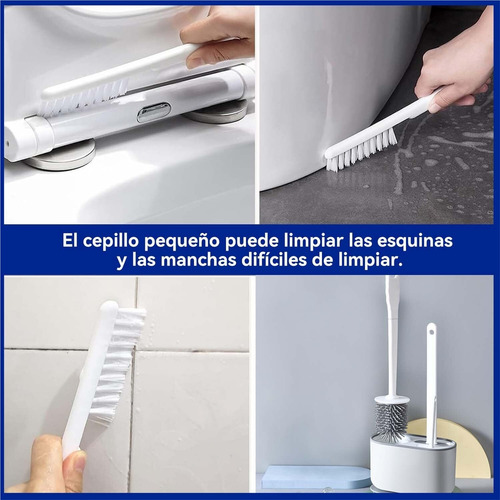 El cepillo pequeño puede limpiar las esquinas y las manchas difíciles de limpiar.