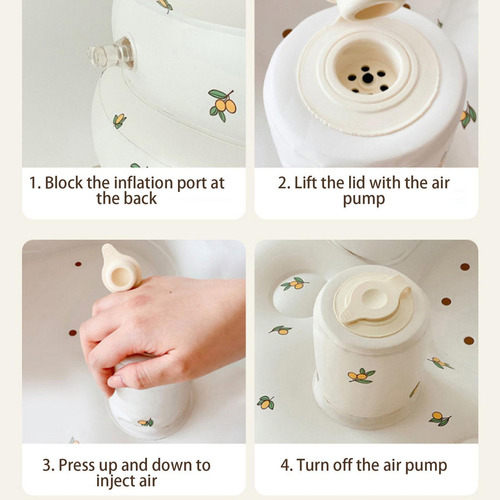 1. Block the inflation port at the back

2. Lift the lid with the air pump

3. Press up and down to inject air

4. Turn off the air pump