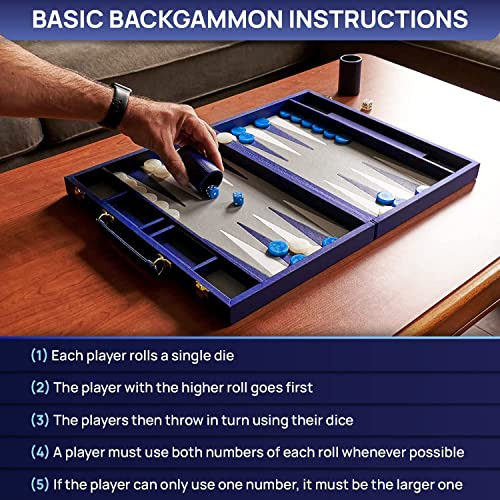 BASIC BACKGAMMON INSTRUCTIONS

(1) Each player rolls a single die

(2) The player with the higher roll goes first

(3) The players then throw in turn using their dice

(4) A player must use both numbers of each roll whenever possible

(5) If the player can only use one number, it must be the larger one