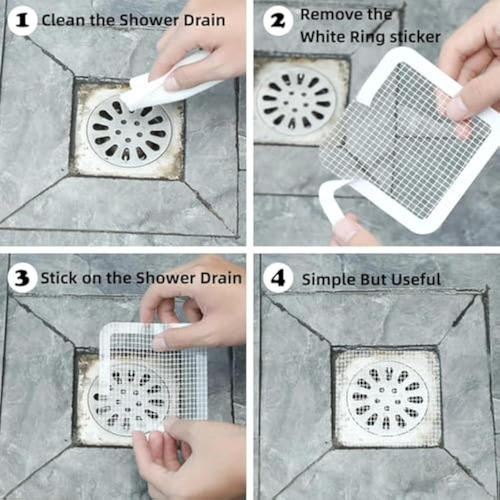 1 Clean the Shower Drain

2 Remove the White Ring sticker

3 Stick on the Shower Drain

4 Simple But Useful