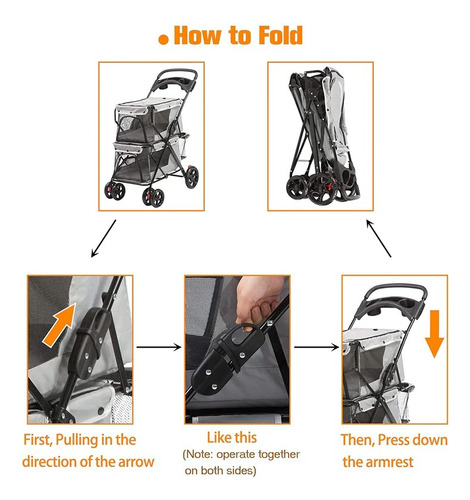 How to Fold

First, Pulling in the direction of the arrow

Like this
(Note: operate together on both sides)

Then, Press down the armrest