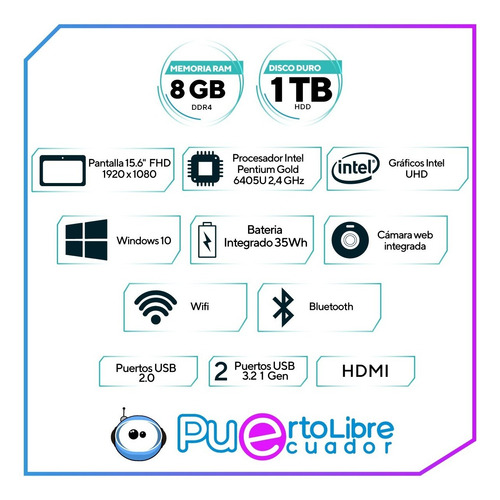 MEMORIA RAM
8 GB
DDR4

DISCO DURO
1 TB
HDD

Pantalla 15.6" FHD 1920 x 1080

Procesador Intel Pentium Gold 6405U 2,4 GHz

intel

Gráficos Intel UHD

Windows 10

Bateria Integrado 35Wh

Cámara web integrada

Wifi

Bluetooth

Puertos USB 2.0

2 Puertos USB 3.2 1 Gen

HDMI

PuertoLibre
ecuador