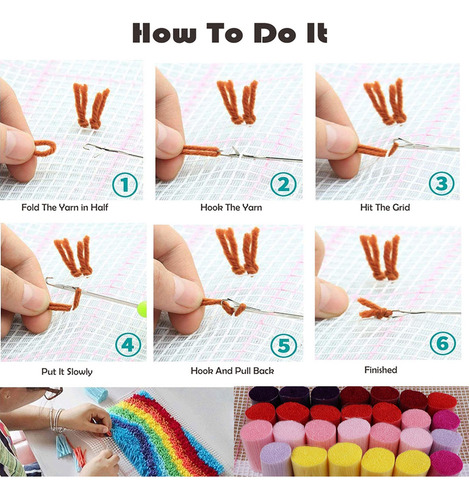 How To Do It

1

Fold The Yarn in Half

2

Hook The Yarn

3

Hit The Grid

4

Put It Slowly

5

Hook And Pull Back

6

Finished