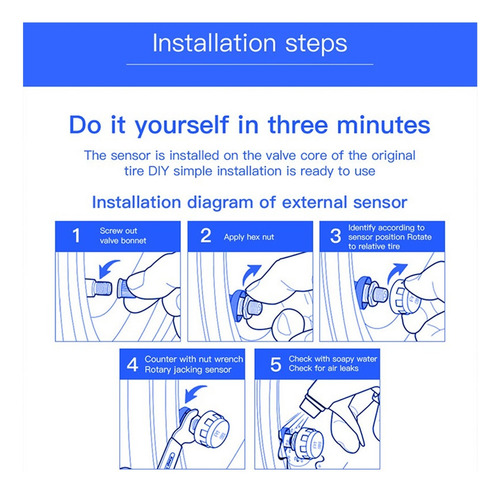 Installation steps

Do it yourself in three minutes

The sensor is installed on the valve core of the original tire DIY simple installation is ready to use

Installation diagram of external sensor

1 Screw out valve bonnet

2 Apply hex nut

3 Identify according to sensor position Rotate to relative tire

4 Counter with nut wrench Rotary jacking sensor

5 Check with soapy water Check for air leaks