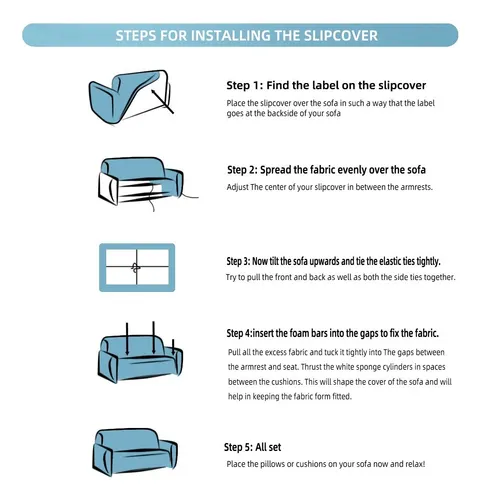 STEPS FOR INSTALLING THE SLIPCOVER

Step 1: Find the label on the slipcover
Place the slipcover over the sofa in such a way that the label goes at the backside of your sofa

Step 2: Spread the fabric evenly over the sofa
Adjust The center of your slipcover in between the armrests.

Step 3: Now tilt the sofa upwards and tie the elastic ties tightly.
Try to pull the front and back as well as both the side ties together.

Step 4:insert the foam bars into the gaps to fix the fabric.
Pull all the excess fabric and tuck it tightly into The gaps between the armrest and seat. Thrust the white sponge cylinders in spaces between the cushions. This will shape the cover of the sofa and will help in keeping the fabric form fitted.

Step 5: All set
Place the pillows or cushions on your sofa now and relax!