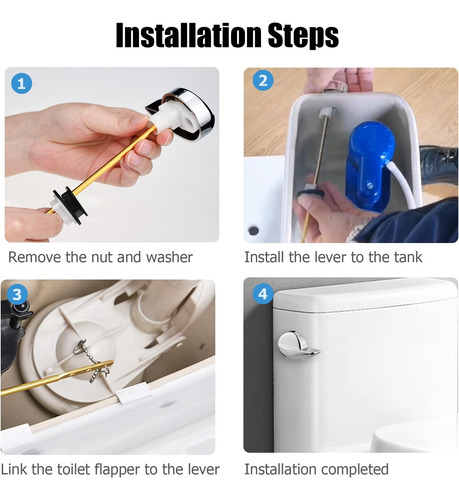 Installation Steps

1

Remove the nut and washer

2

Install the lever to the tank

3

Link the toilet flapper to the lever

4

Installation completed