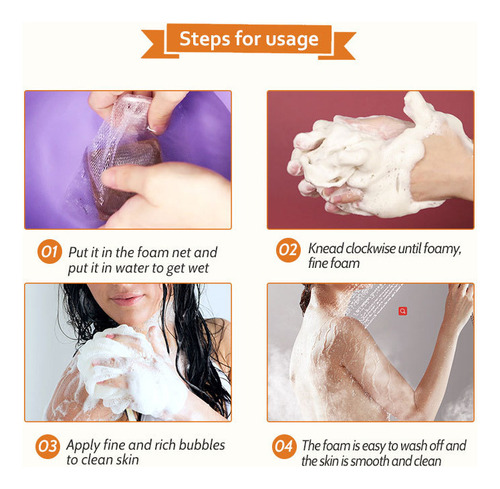 Steps for usage

01 Put it in the foam net and put it in water to get wet

02 Knead clockwise until foamy, fine foam

03 Apply fine and rich bubbles to clean skin

04 The foam is easy to wash off and the skin is smooth and clean