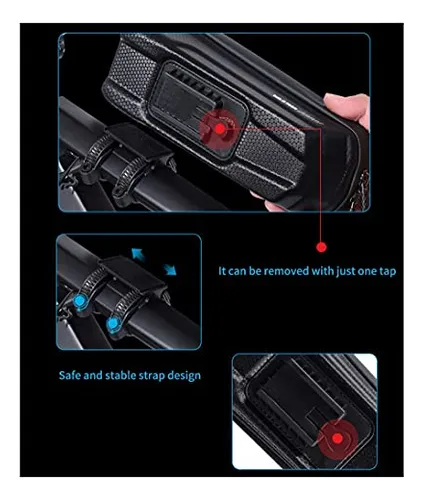 It can be removed with just one tap

Safe and stable strap design