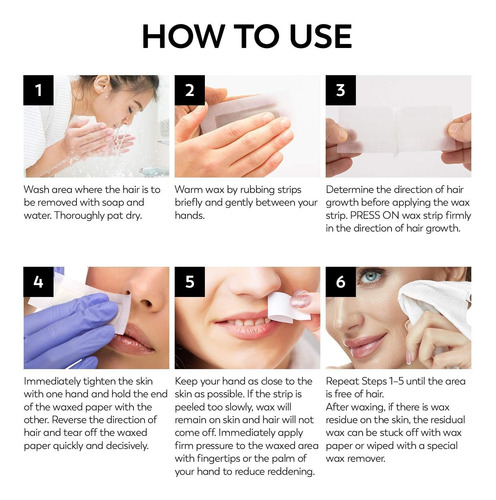 HOW TO USE

1

Wash area where the hair is to be removed with soap and water. Thoroughly pat dry.

2

Warm wax by rubbing strips briefly and gently between your hands.

3

Determine the direction of hair growth before applying the wax strip. PRESS ON wax strip firmly in the direction of hair growth.

4

Immediately tighten the skin with one hand and hold the end of the waxed paper with the other. Reverse the direction of hair and tear off the waxed paper quickly and decisively.

5

Keep your hand as close to the skin as possible. If the strip is peeled too slowly, wax will remain on skin and hair will not come off. Immediately apply firm pressure to the waxed area with fingertips or the palm of your hand to reduce reddening.

6

Repeat Steps 1-5 until the area is free of hair.
After waxing, if there is wax residue on the skin, the residual wax can be stuck off with wax paper or wiped with a special wax remover.