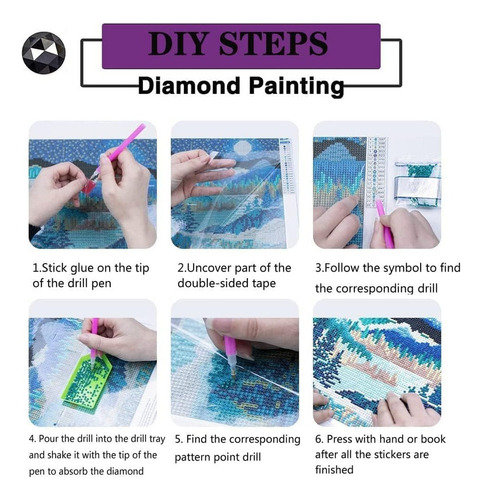 DIY STEPS

Diamond Painting

1.Stick glue on the tip of the drill pen

2.Uncover part of the double-sided tape

3.Follow the symbol to find the corresponding drill

4. Pour the drill into the drill tray and shake it with the tip of the pen to absorb the diamond

5. Find the corresponding pattern point drill

6. Press with hand or book after all the stickers are finished