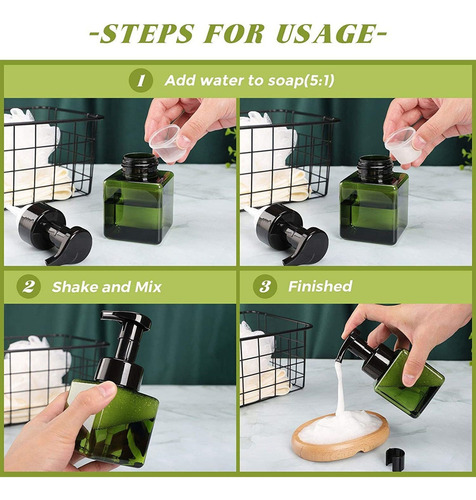 -STEPS FOR USAGE-

1 Add water to soap(5:1)

2 Shake and Mix

3 Finished