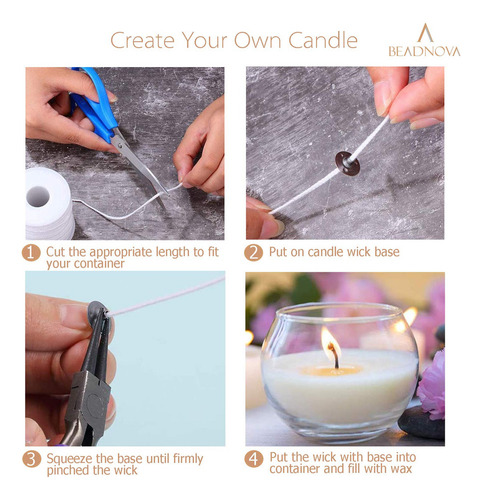 Create Your Own Candle

BEADNOVA

1 Cut the appropriate length to fit your container

2 Put on candle wick base

3 Squeeze the base until firmly pinched the wick

4 Put the wick with base into container and fill with wax