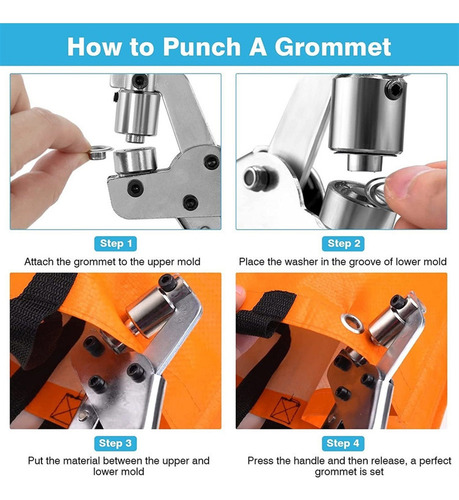 How to Punch A Grommet

Step 1

Attach the grommet to the upper mold

Step 2

Place the washer in the groove of lower mold

Step 3

Put the material between the upper and lower mold

Step 4

Press the handle and then release, a perfect grommet is set