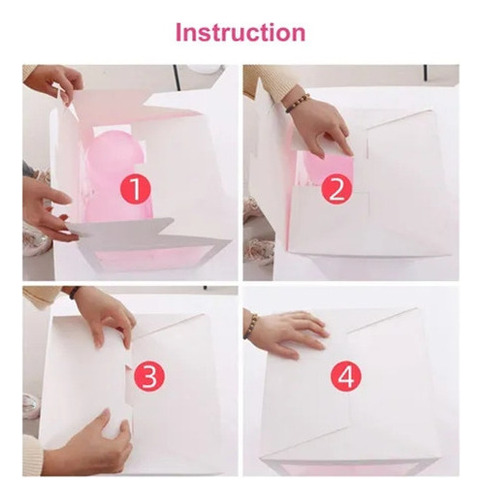 Instruction

1

2

3

4