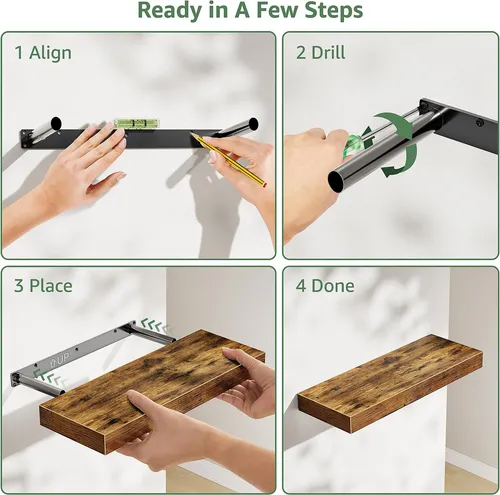 Ready in A Few Steps

1 Align

2 Drill

3 Place

UP

4 Done