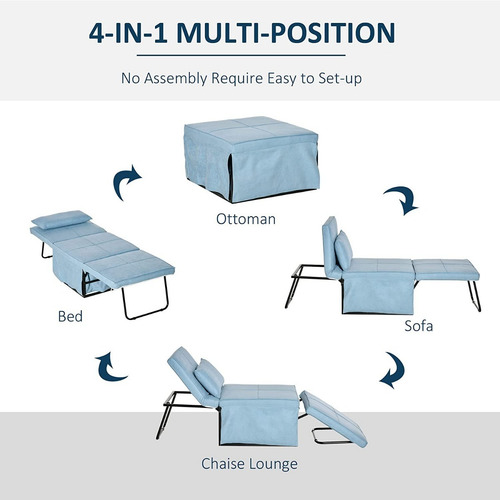 4-IN-1 MULTI-POSITION

No Assembly Require Easy to Set-up

Ottoman

Bed

Sofa

Chaise Lounge