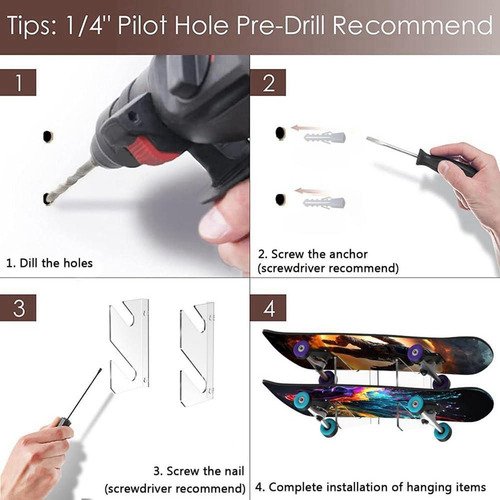 Tips: 1/4" Pilot Hole Pre-Drill Recommend

1

1. Dill the holes

2

2. Screw the anchor (screwdriver recommend)

3

3. Screw the nail (screwdriver recommend)

4

4. Complete installation of hanging items