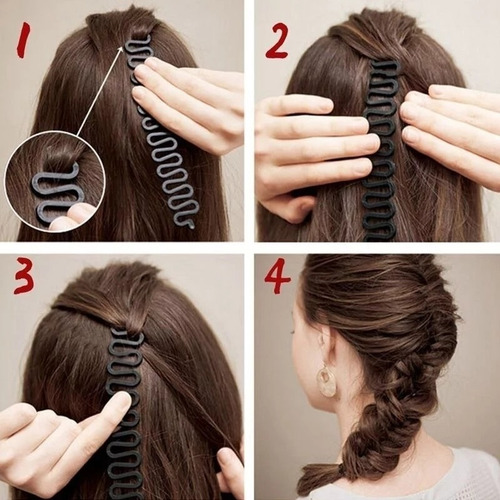 1
2
3
4