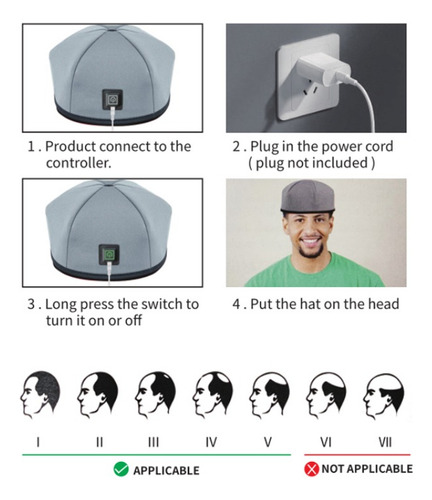 1 . Product connect to the controller.

2 . Plug in the power cord ( plug not included )

3 . Long press the switch to turn it on or off

4 . Put the hat on the head

I

II

III

IV

V

VI

VII

APPLICABLE

NOT APPLICABLE