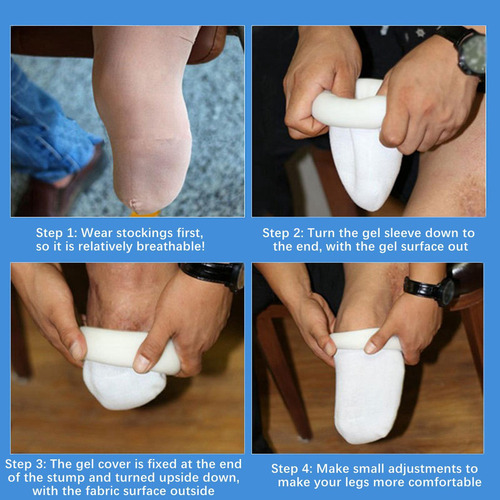 Step 1: Wear stockings first, so it is relatively breathable!

Step 2: Turn the gel sleeve down to the end, with the gel surface out

Step 3: The gel cover is fixed at the end of the stump and turned upside down, with the fabric surface outside

Step 4: Make small adjustments to make your legs more comfortable