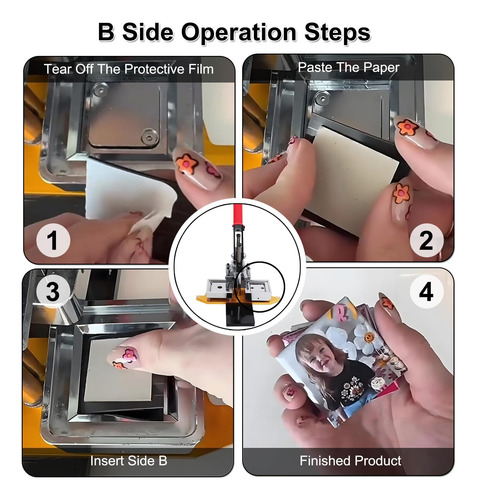 B Side Operation Steps

Tear Off The Protective Film

1

Paste The Paper

2

3

Insert Side B

4

Finished Product