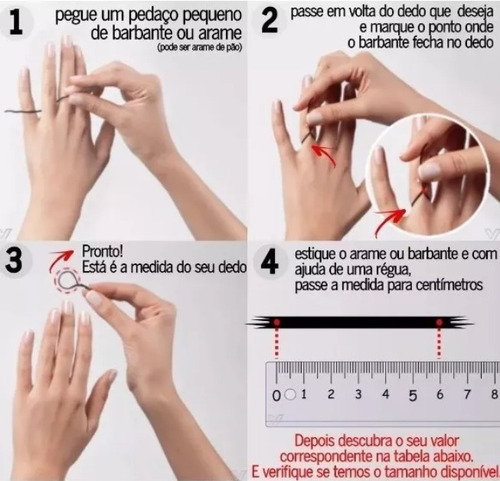 1 pegue um pedaço pequeno de barbante ou arame
(pode ser arame de pão)

2 passe em volta do dedo que deseja e marque o ponto onde o barbante fecha no dedo

3 Pronto!
Está é a medida do seu dedo

4 estique o arame ou barbante e com ajuda de uma régua,
passe a medida para centímetros

0 1 2 3 4 5 6 7 8

Depois descubra o seu valor correspondente na tabela abaixo.
E verifique se temos o tamanho disponível.