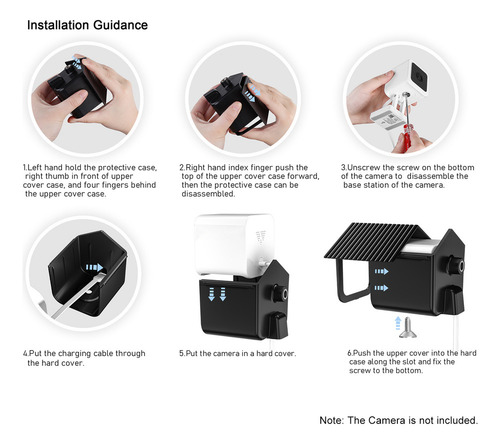 Installation Guidance

1.Left hand hold the protective case, right thumb in front of upper cover case, and four fingers behind the upper cover case.

2.Right hand index finger push the top of the upper cover case forward, then the protective case can be disassembled.

3.Unscrew the screw on the bottom of the camera to disassemble the base station of the camera.

4.Put the charging cable through the hard cover.

5.Put the camera in a hard cover.

6.Push the upper cover into the hard case along the slot and fix the screw to the bottom.

Note: The Camera is not included.