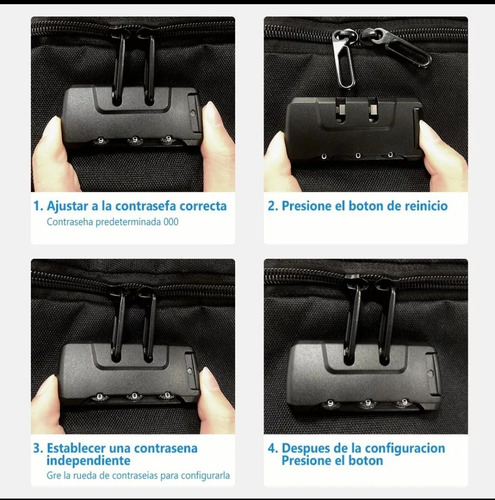 1. Ajustar a la contrasefa correcta
Contraseha predeterminada 000

2. Presione el boton de reinicio

3. Establecer una contrasena independiente
Gre la rueda de contraseias para configurarla

4. Despues de la configuracion Presione el boton