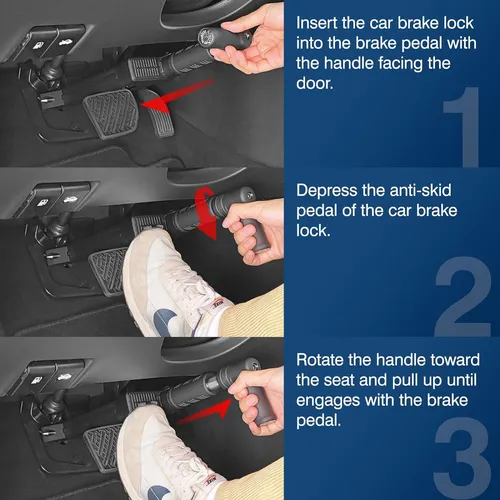 Insert the car brake lock into the brake pedal with the handle facing the door.

1

Depress the anti-skid pedal of the car brake lock.

2

Rotate the handle toward the seat and pull up until engages with the brake pedal.

3