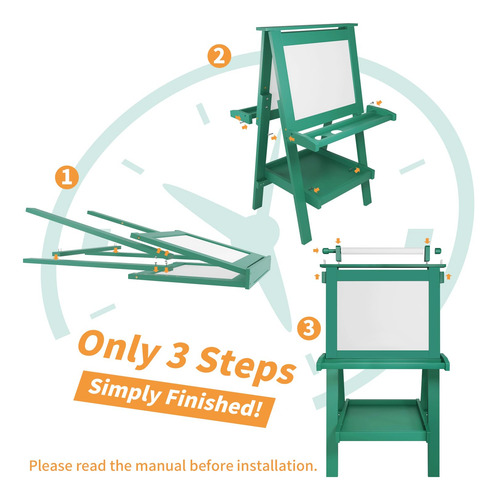 2

1

3

Only 3 Steps

Simply Finished!

Please read the manual before installation.