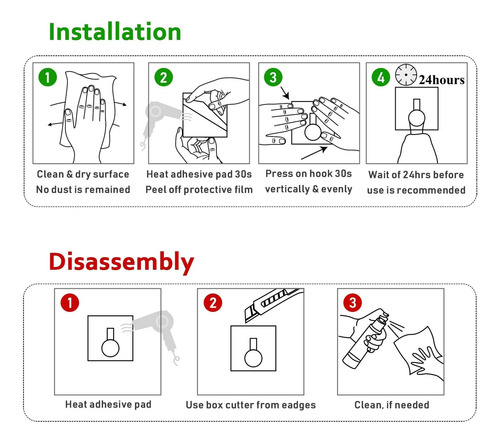 Installation

1
Clean & dry surface
No dust is remained

2
Heat adhesive pad 30s
Peel off protective film

3
Press on hook 30s
vertically & evenly

4 24hours
Wait of 24hrs before
use is recommended

Disassembly

1
Heat adhesive pad

2
Use box cutter from eadges

3
Clean, if needed