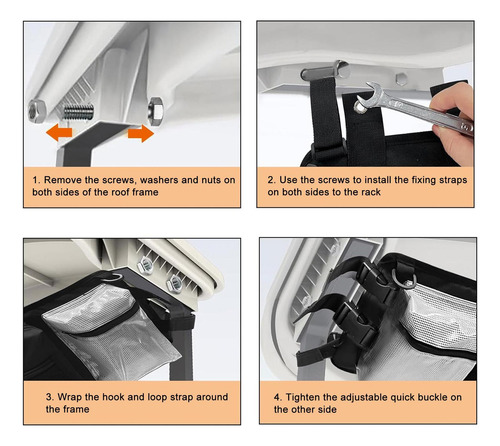 1. Remove the screws, washers and nuts on both sides of the roof frame

2. Use the screws to install the fixing straps on both sides to the rack

3. Wrap the hook and loop strap around the frame

4. Tighten the adjustable quick buckle on the other side