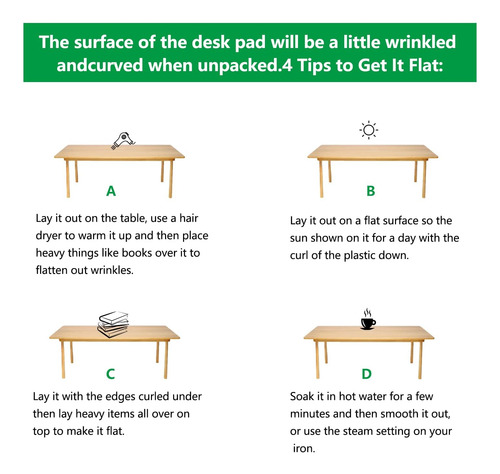 The surface of the desk pad will be a little wrinkled andcurved when unpacked.4 Tips to Get It Flat:

A

Lay it out on the table, use a hair dryer to warm it up and then place heavy things like books over it to flatten out wrinkles.

B

Lay it out on a flat surface so the sun shown on it for a day with the curl of the plastic down.

C

Lay it with the edges curled under then lay heavy items all over on top to make it flat.

D

Soak it in hot water for a few minutes and then smooth it out, or use the steam setting on your iron.