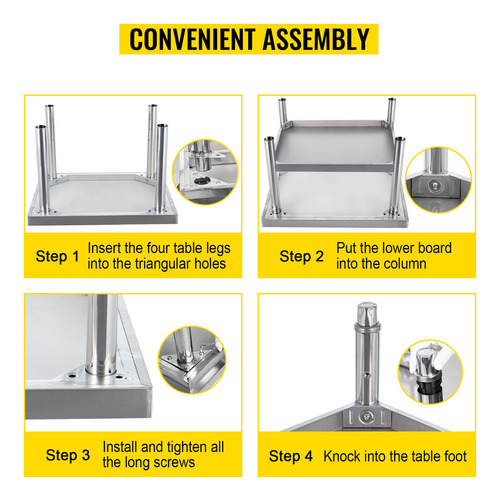 CONVENIENT ASSEMBLY

Step 1 Insert the four table legs into the triangular holes

Step 2 Put the lower board into the column

Step 3 Install and tighten all the long screws

Step 4 Knock into the table foot