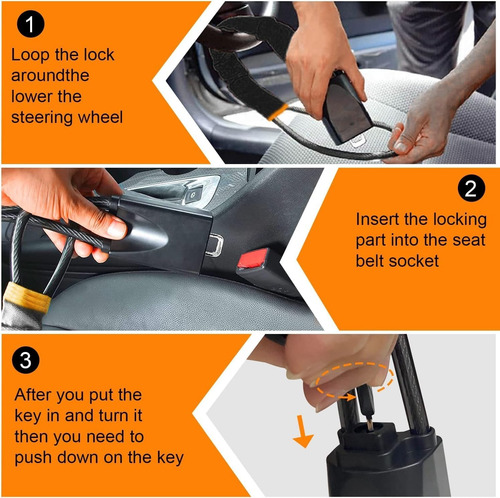 1

Loop the lock aroundthe lower the steering wheel

2

Insert the locking part into the seat belt socket

3

After you put the key in and turn it then you need to push down on the key