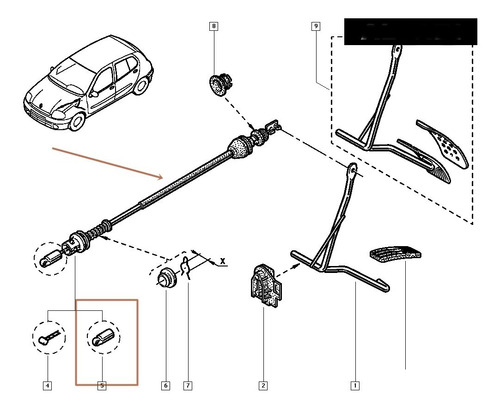 8
9
X
4
5
6
7
2
1