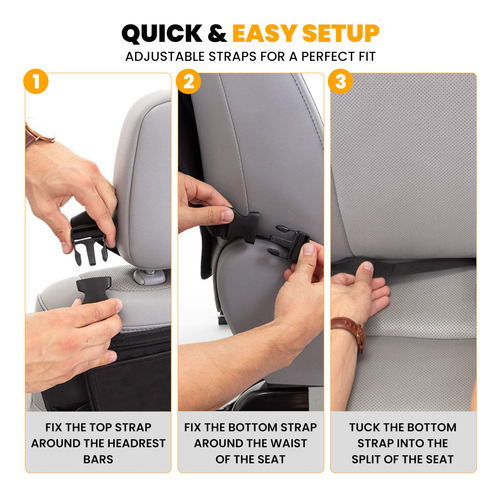 QUICK & EASY SETUP
ADJUSTABLE STRAPS FOR A PERFECT FIT

1

FIX THE TOP STRAP AROUND THE HEADREST BARS

2

FIX THE BOTTOM STRAP AROUND THE WAIST OF THE SEAT

3

TUCK THE BOTTOM STRAP INTO THE SPLIT OF THE SEAT