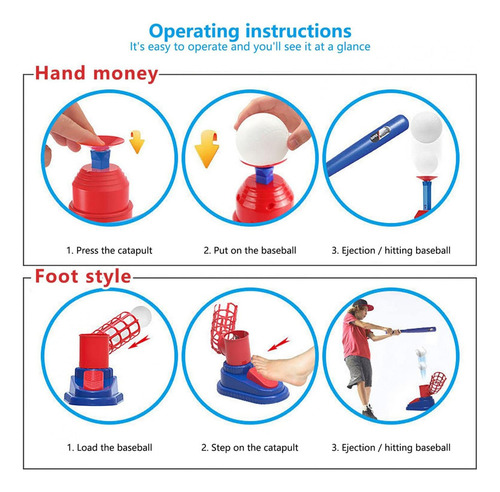 Operating instructions
It's easy to operate and you'll see it at a glance

Hand money

1. Press the catapult

2. Put on the baseball

3. Ejection / hitting baseball

Foot style

1. Load the baseball

2. Step on the catapult

3. Ejection / hitting baseball