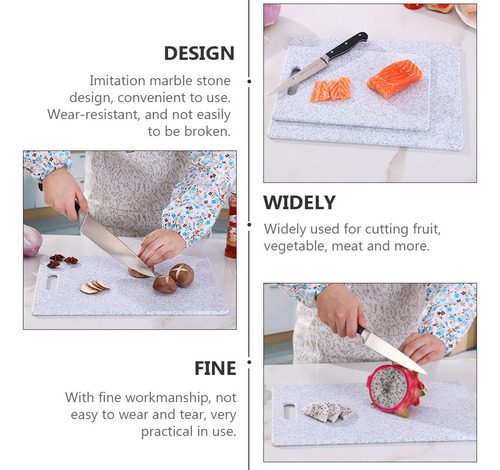 DESIGN

Imitation marble stone design, convenient to use. Wear-resistant, and not easily to be broken.

WIDELY

Widely used for cutting fruit, vegetable, meat and more.

FINE

With fine workmanship, not easy to wear and tear, very practical in use.